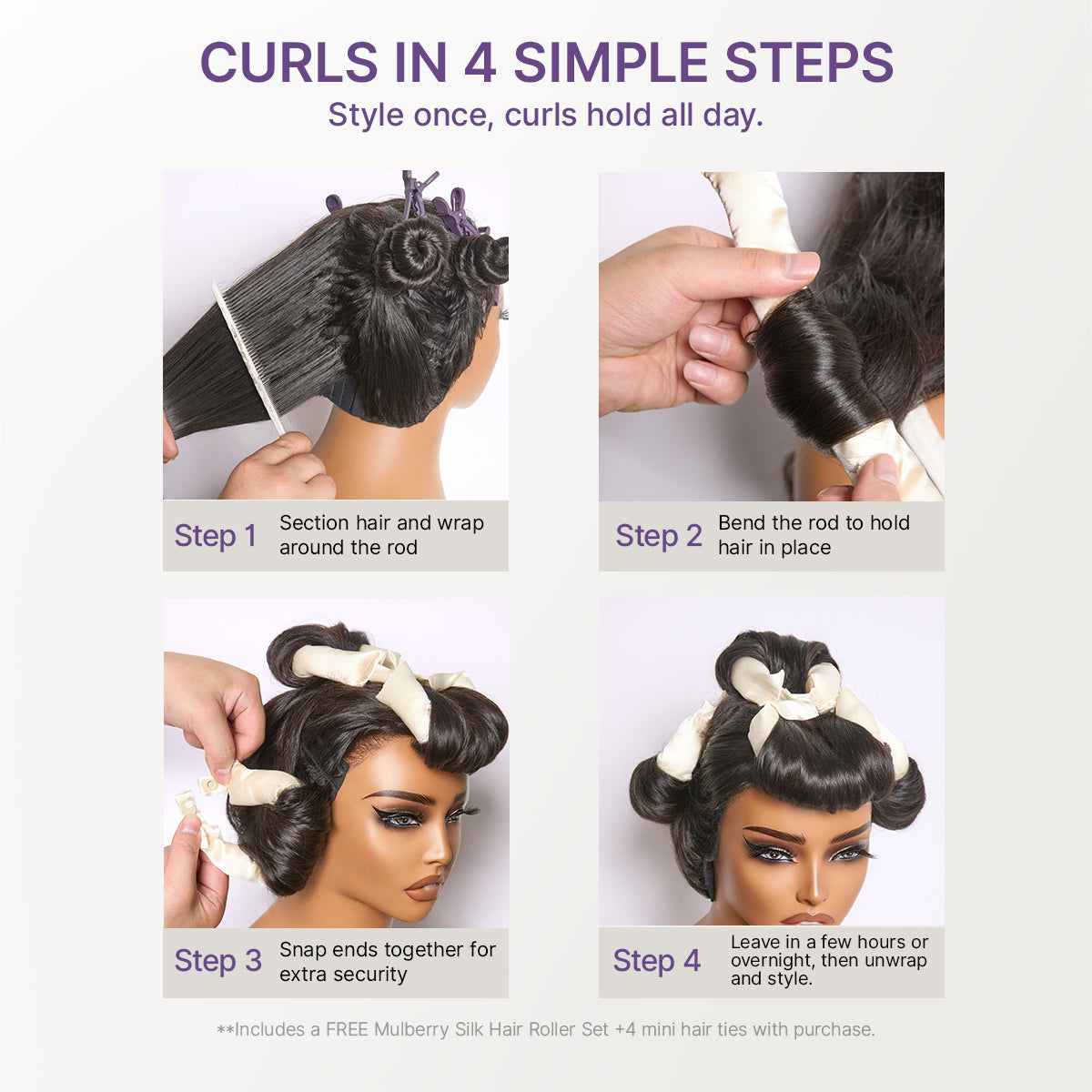 CURLS IN 4 SIMPLE STEPS
Style once, curls hold all day.

Step 1 Section hair and wrap around the rod

Step 2 Bend the rod to hold hair in place

Step 3 Snap ends together for extra security

Step 4 Leave in a few hours or overnight, then unwrap and style.

**Includes a FREE Mulberry Silk Hair Roller Set +4 mini hair ties with purchase.